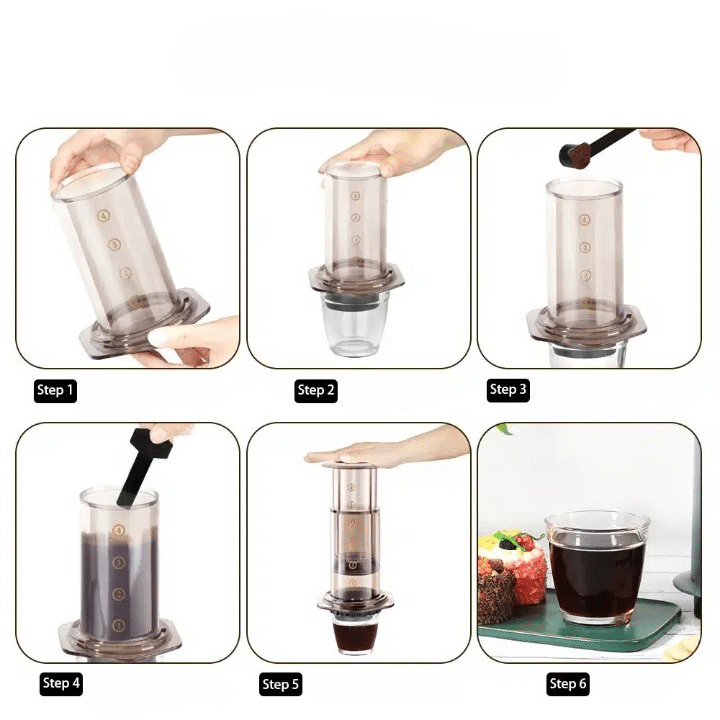 4
3
2
1

4
3
2

4
3
2

Step 1

Step 2

Step 3

4
3
2
1

Step 4

Step 5

Step 6