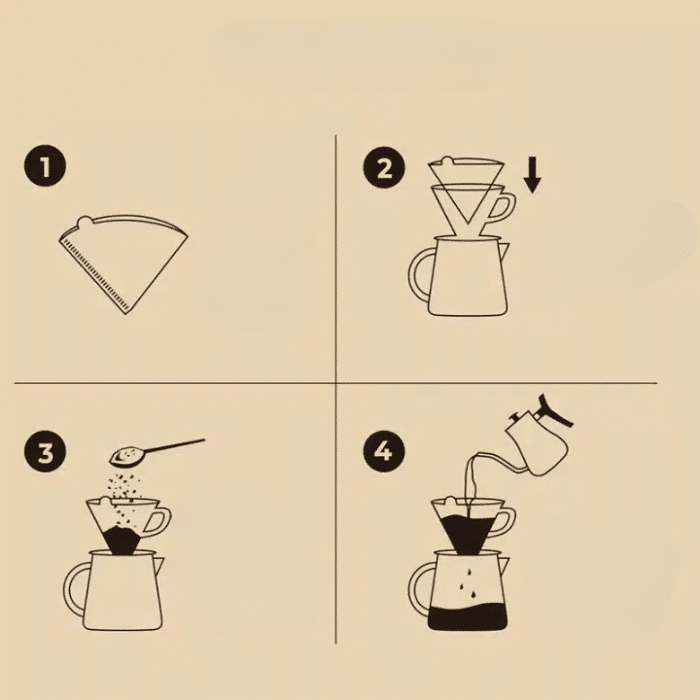 1

2

3

4