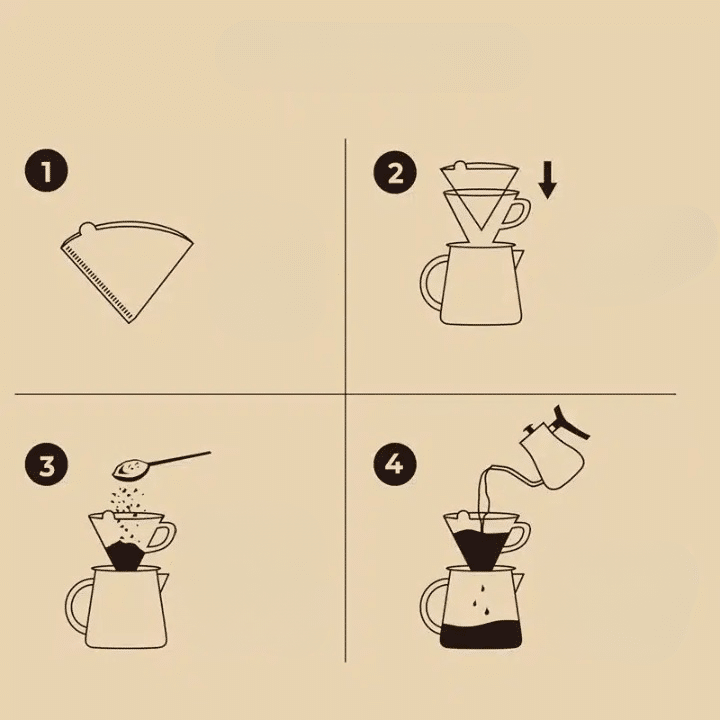 1

2

3

4