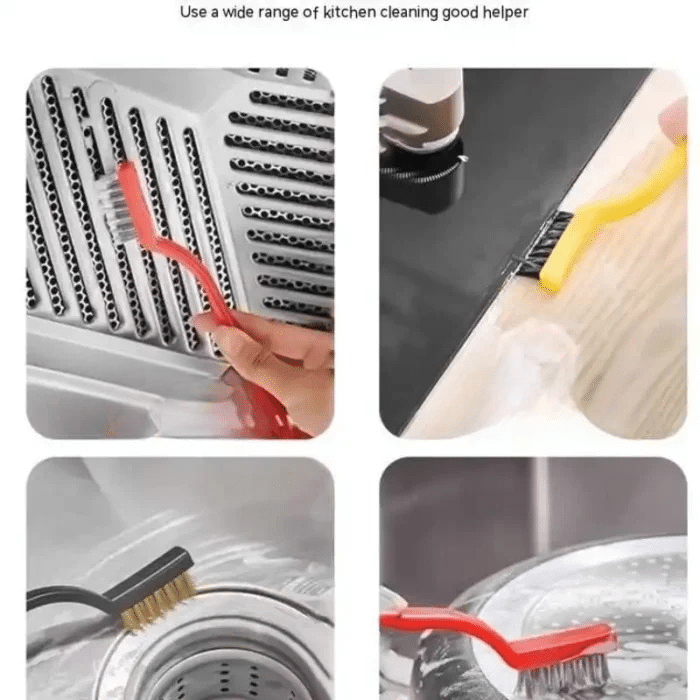 Use a wide range of kitchen cleaning good helper