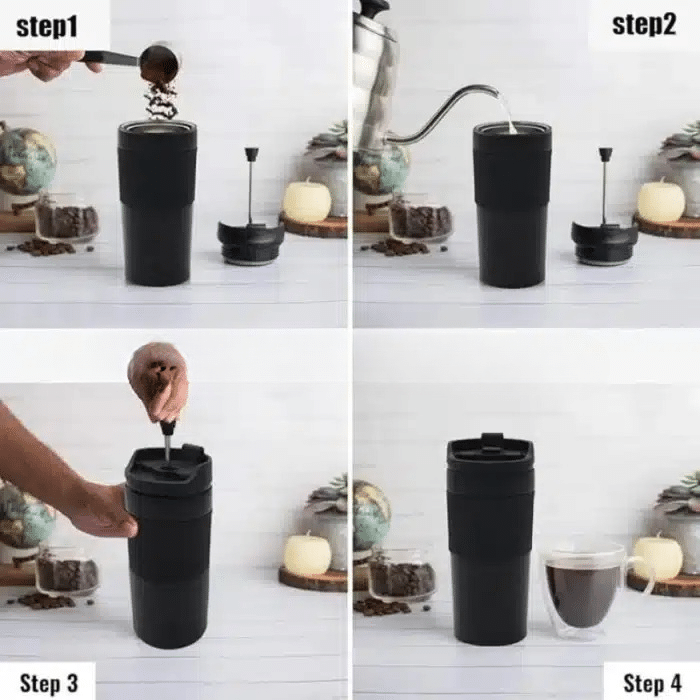 step1

step2

Step 3

Step 4