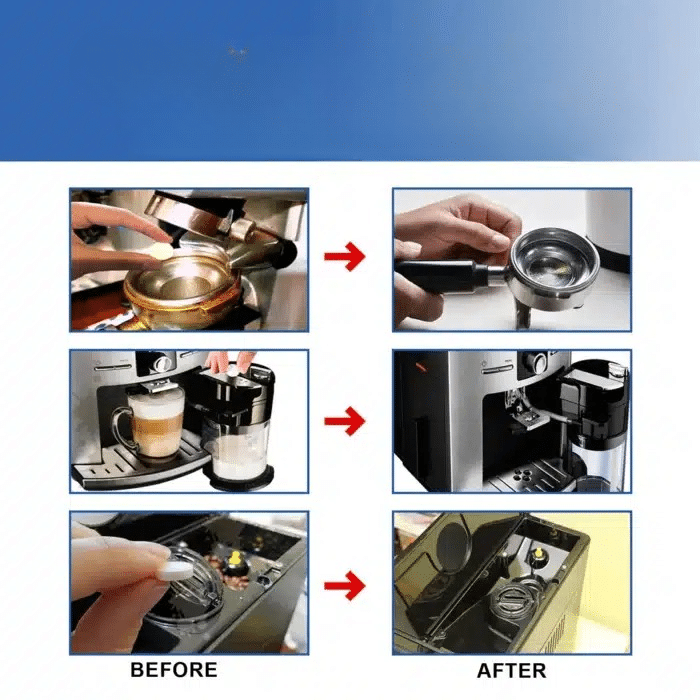 BEFORE

AFTER