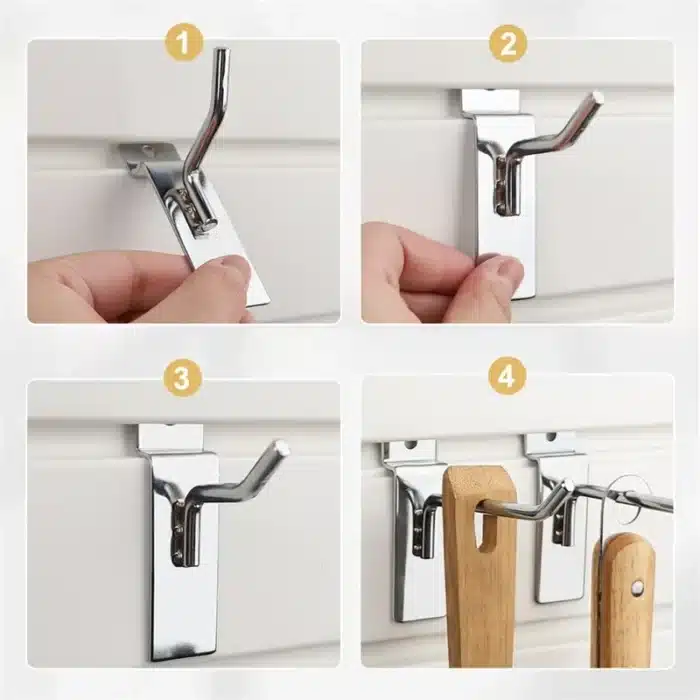 1

2

3

4